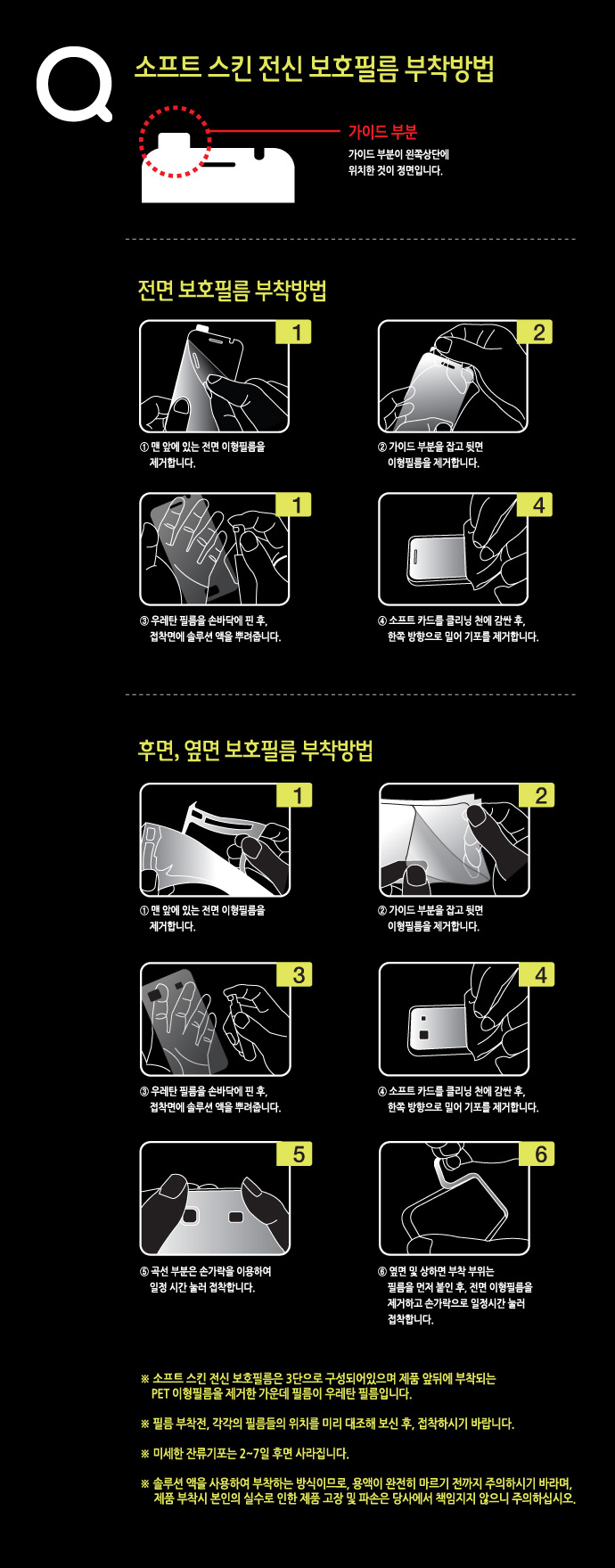 Q

소프트 스킨 전신 보호필름 부착방법

가이드 부분

가이드 부분이 왼쪽상단에 위치한 것이 정면입니다.

전면 보호필름 부착방법

1

① 맨 앞에 있는 전면 이형필름을 제거합니다.

2

② 가이드 부분을 잡고 뒷면 이형필름을 제거합니다.

1

③ 우레탄 필름을 손바닥에 핀 후, 접착면에 솔루션 액을 뿌려줍니다.

4

④ 소프트 카드를 클리닝 천에 감싼 후, 한쪽 방향으로 밀어 기포를 제거합니다.

후면, 옆면 보호필름 부착방법

1

① 맨 앞에 있는 전면 이형필름을 제거합니다.

2

② 가이드 부분을 잡고 뒷면 이형필름을 제거합니다.

3

③ 우레탄 필름을 손바닥에 핀 후, 접착면에 솔루션 액을 뿌려줍니다.

4

④ 소프트 카드를 클리닝 천에 감싼 후, 한쪽 방향으로 밀어 기포를 제거합니다.

5

⑤ 곡선 부분은 손가락을 이용하여 일정 시간 눌러 접착합니다.

6

⑥ 옆면 및 상하면 부착 부위는 필름을 먼저 붙인 후, 전면 이형필름을 제거하고 손가락으로 일정시간 눌러 접착합니다.

※ 소프트 스킨 전신 보호필름은 3단으로 구성되어있으며 제품 앞뒤에 부착되는 PET 이형필름을 제거한 가운데 필름이 우레탄 필름입니다.

※ 필름 부착전, 각각의 필름들의 위치를 미리 대조해 보신 후, 접착하시기 바랍니다.

※ 미세한 잔류기포는 2~7일 후면 사라집니다.

※ 솔루션 액을 사용하여 부착하는 방식이므로, 용액이 완전히 마르기 전까지 주의하시기 바라며, 제품 부착시 본인의 실수로 인한 제품 고장 및 파손은 당사에서 책임지지 않으니 주의하십시오.